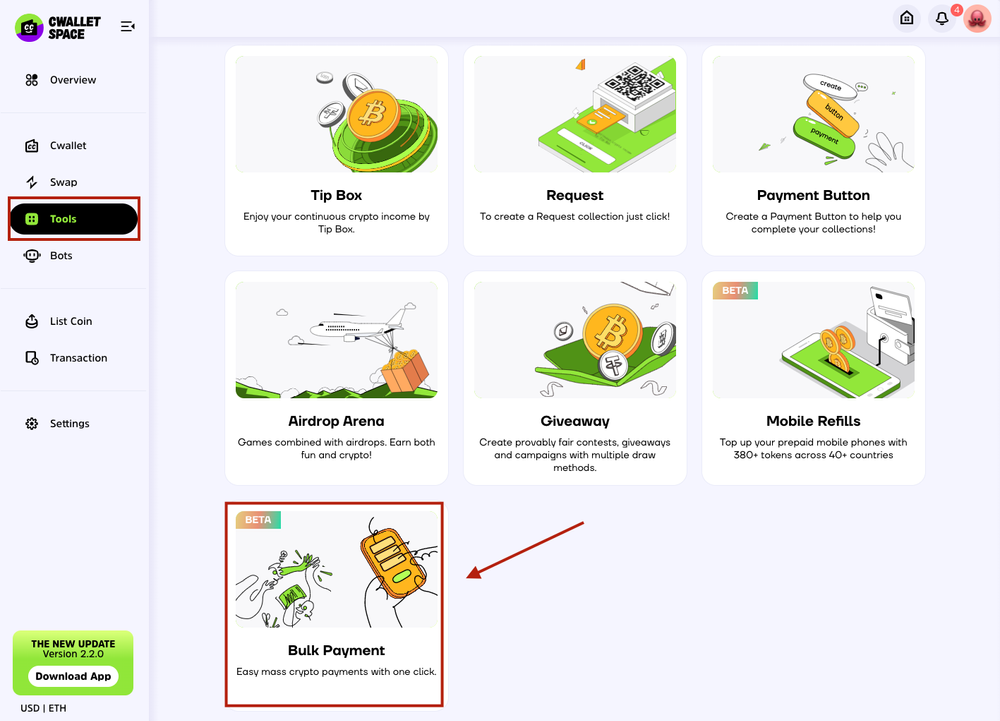 CWALLET SPACE

Overview

Cwallet

Swap

Tools

Bots

List Coin

Transaction

Settings

THE NEW UPDATE
Version 2.2.0
Download App

USD | ETH

4

Tip Box
Enjoy your continuous crypto income by Tip Box.

Request
To create a Request collection just click!

create
button
payment

Payment Button
Create a Payment Button to help you complete your collections!

Airdrop Arena
Games combined with airdrops. Earn both fun and crypto!

Giveaway
Create provably fair contests, giveaways and campaigns with multiple draw methods.

BETA
Mobile Refills
Top up your prepaid mobile phones with 380+ tokens across 40+ countries

BETA
Bulk Payment
Easy mass crypto payments with one click.